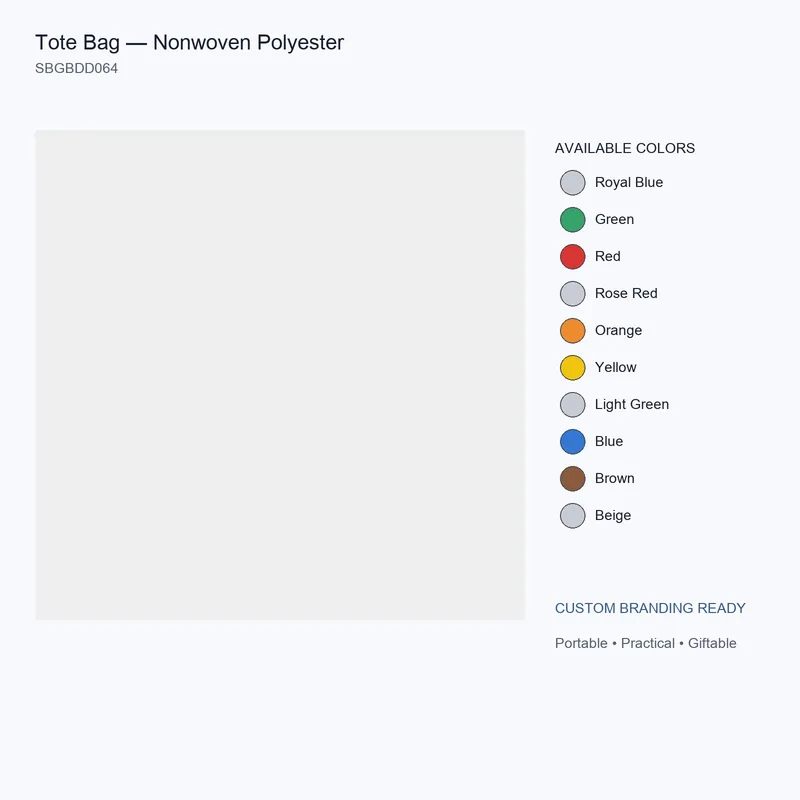 Tote Bag — Nonwoven Polyester
SBGBDD064

AVAILABLE COLORS
Royal Blue
Green
Red
Rose Red
Orange
Yellow
Light Green
Blue
Brown
Beige

CUSTOM BRANDING READY
Portable • Practical • Giftable